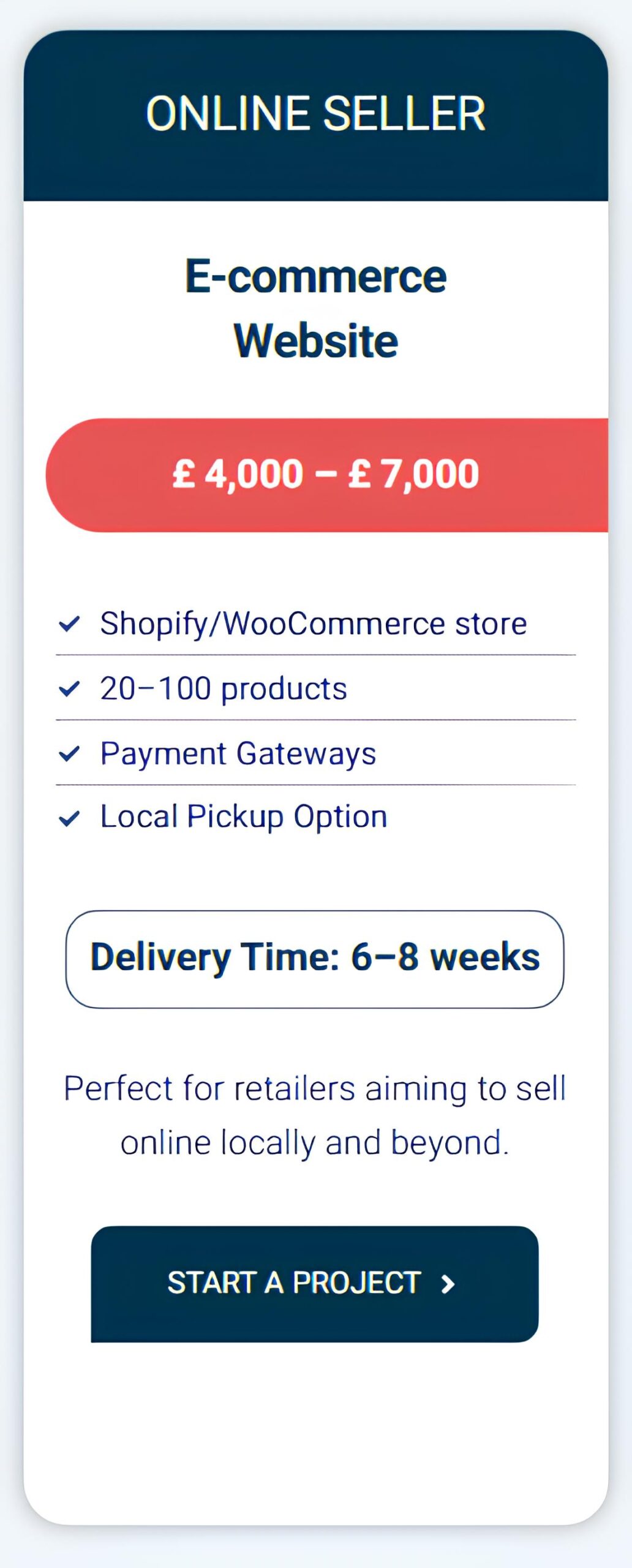 ONLINE SELLER

E-commerce Website

£ 4,000 – £ 7,000

Shopify/WooCommerce store

20–100 products

Payment Gateways

Local Pickup Option

Delivery Time: 6–8 weeks

Perfect for retailers aiming to sell online locally and beyond.

START A PROJECT